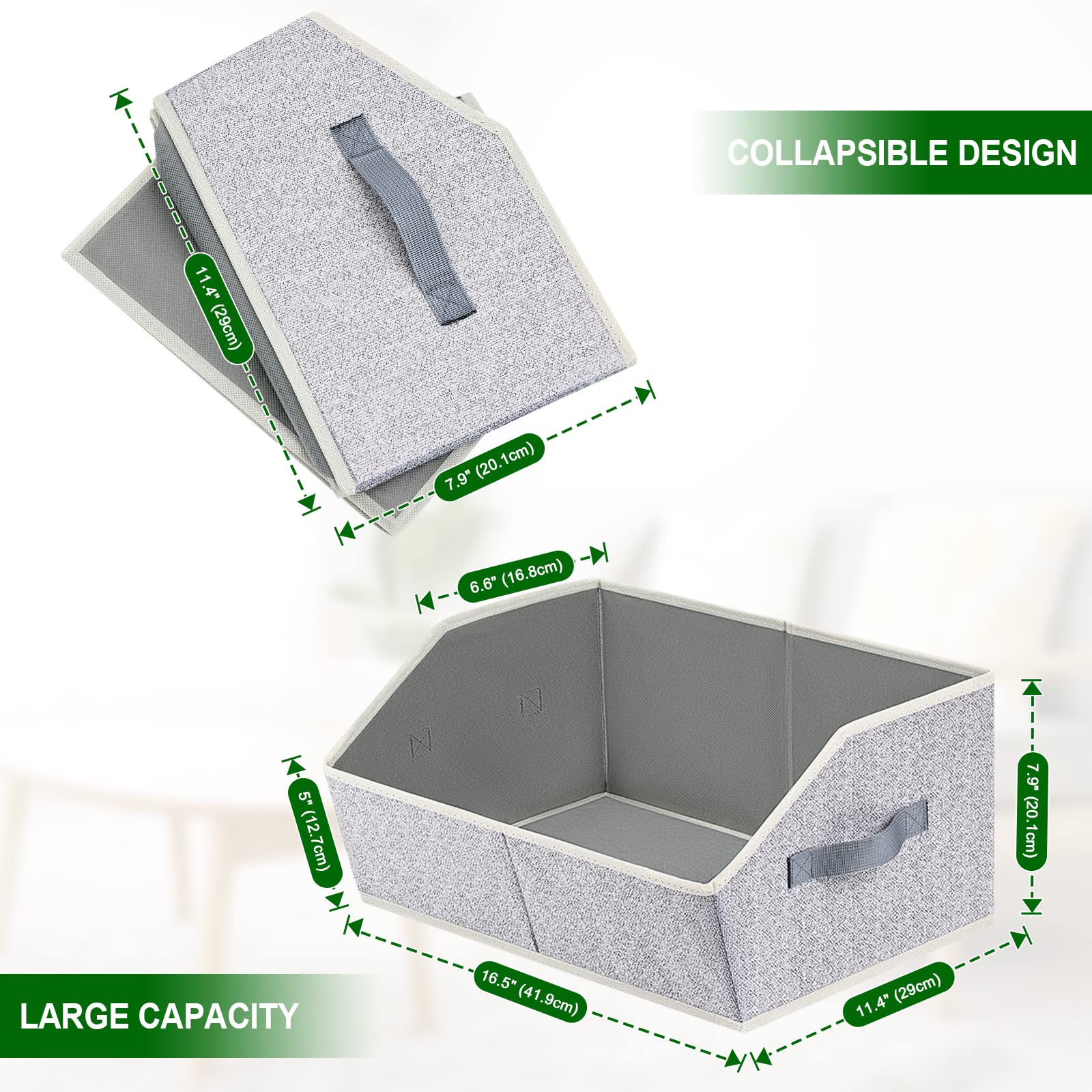 COLLAPSIBLE DESIGN

11.4" (29cm)

7.9" (20.1cm)

6.6" (16.8cm)

5" (12.7cm)

7.9" (20.1cm)

16.5" (41.9cm)

11.4" (29cm)

LARGE CAPACITY